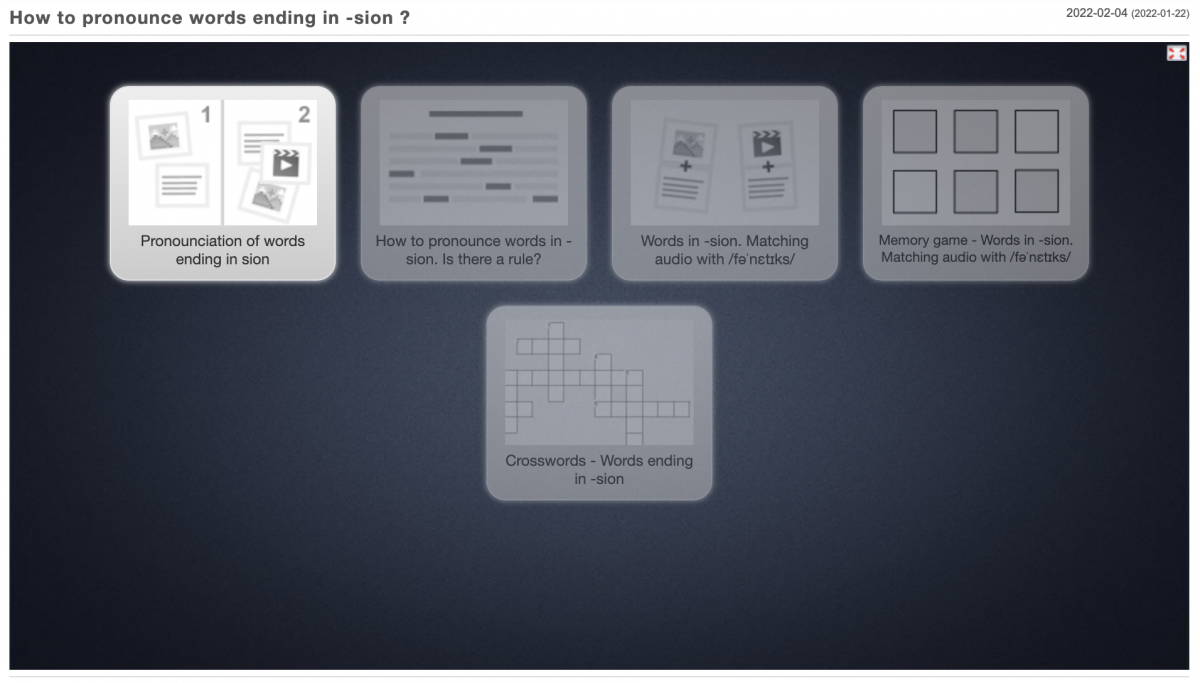 How to pronounce words ending in -sion ?

2022-02-04 (2022-01-22)

1

2

Pronounciation of words ending in sion

How to pronounce words in -sion. Is there a rule?

Words in -sion. Matching audio with /fəˈnɛtɪks/

Memory game - Words in -sion. Matching audio with /fəˈnɛtɪks/

Crosswords - Words ending in -sion